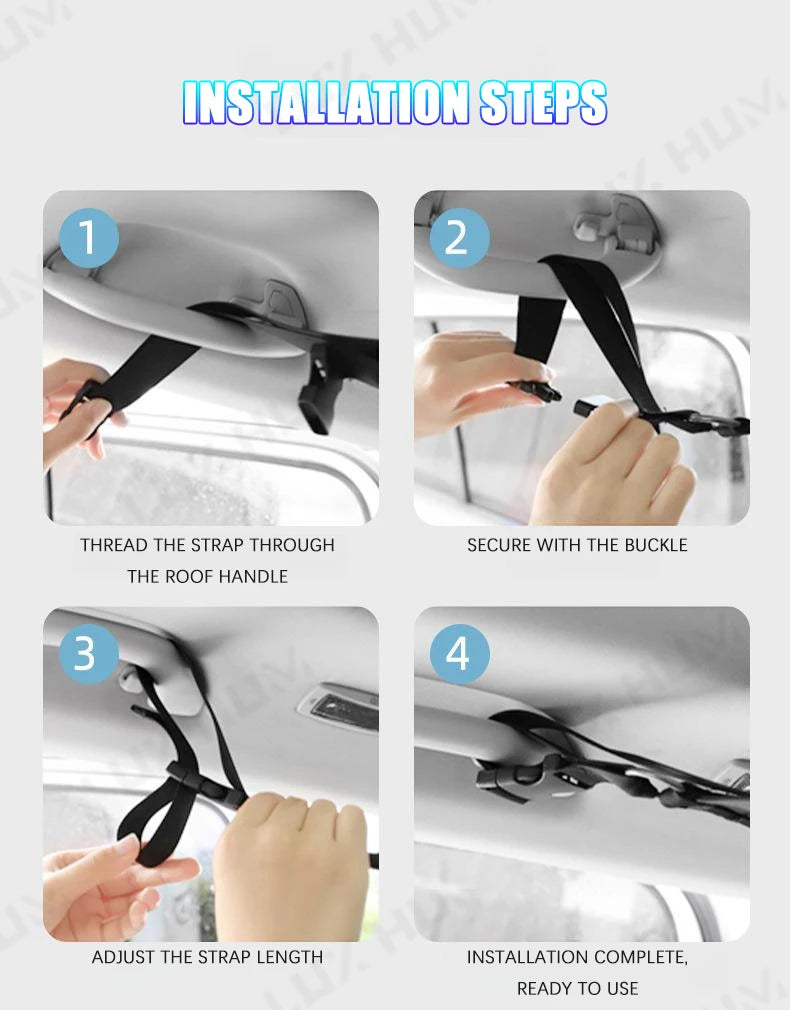 INSTALLATION STEPS

1

THREAD THE STRAP THROUGH THE ROOF HANDLE

2

SECURE WITH THE BUCKLE

3

ADJUST THE STRAP LENGTH

4

INSTALLATION COMPLETE, READY TO USE